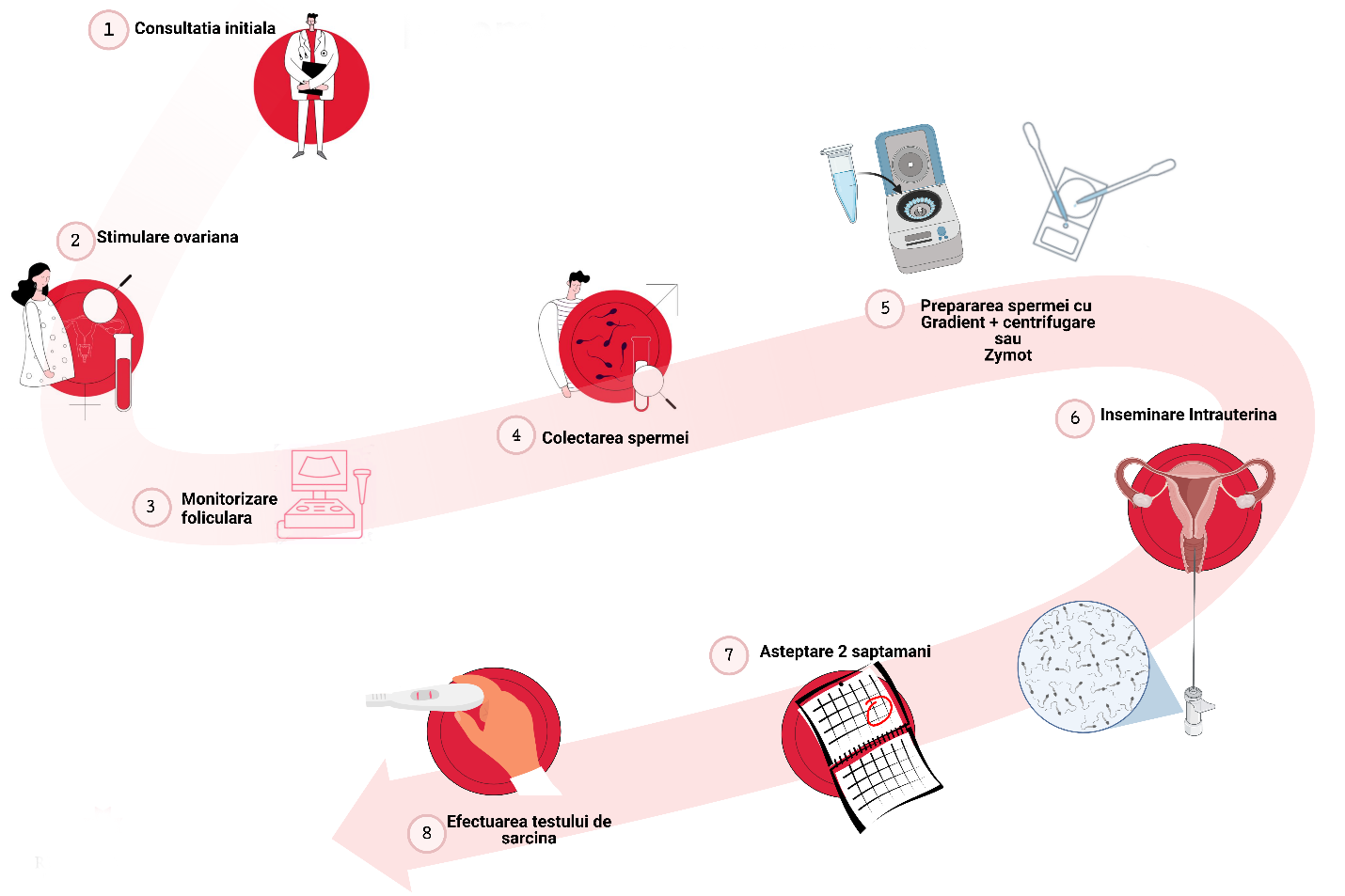 1 Consultatia initiala

2 Stimulare ovariana

3 Monitorizare foliculara

4 Colectarea spermei

5 Prepararea spermei cu Gradient + centrifugare sau Zymot

6 Inseminare Intrauterina

7 Asteptare 2 saptamani

8 Efectuarea testului de sarcina